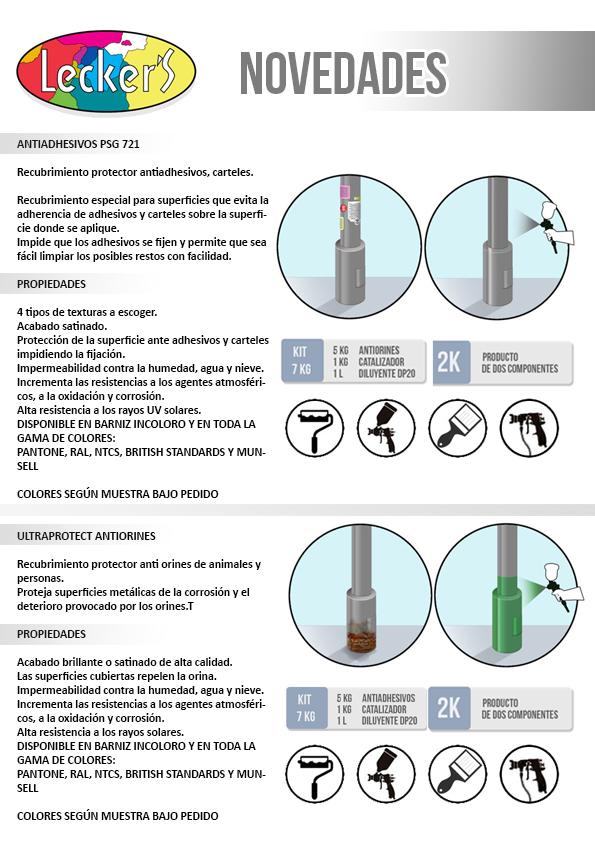 Lecker'S

NOVEDADES

ANTIADHESIVOS PSG 721

Recubrimiento protector antiadhesivos, carteles.

Recubrimiento especial para superficies que evita la adherencia de adhesivos y carteles sobre la superficie donde se aplique.
Impide que los adhesivos se fijen y permite que sea fácil limpiar los posibles restos con facilidad.

PROPIEDADES

4 tipos de texturas a escoger.
Acabado satinado.
Protección de la superficie ante adhesivos y carteles impidiendo la fijación.
Impermeabilidad contra la humedad, agua y nieve.
Incrementa las resistencias a los agentes atmosféricos, a la oxidación y corrosión.
Alta resistencia a los rayos UV solares.
DISPONIBLE EN BARNIZ INCOLORO Y EN TODA LA GAMA DE COLORES:
PANTONE, RAL, NTCS, BRITISH STANDARDS Y MUNSELL

COLORES SEGÚN MUESTRA BAJO PEDIDO

KIT 7 KG
5 KG ANTIORINES
1 KG CATALIZADOR
1 L DILUYENTE DP20

2K PRODUCTO DE DOS COMPONENTES

ULTRAPROTECT ANTIORINES

Recubrimiento protector anti orines de animales y personas.
Proteja superficies metálicas de la corrosión y el deterioro provocado por los orines.T

PROPIEDADES

Acabado brillante o satinado de alta calidad.
Las superficies cubiertas repelen la orina.
Impermeabilidad contra la humedad, agua y nieve.
Incrementa las resistencias a los agentes atmosféricos, a la oxidación y corrosión.
Alta resistencia a los rayos solares.
DISPONIBLE EN BARNIZ INCOLORO Y EN TODA LA GAMA DE COLORES:
PANTONE, RAL, NTCS, BRITISH STANDARDS Y MUNSELL

COLORES SEGÚN MUESTRA BAJO PEDIDO

KIT 7 KG
5 KG ANTIADHESIVOS
1 KG CATALIZADOR
1 L DILUYENTE DP20

2K PRODUCTO DE DOS COMPONENTES